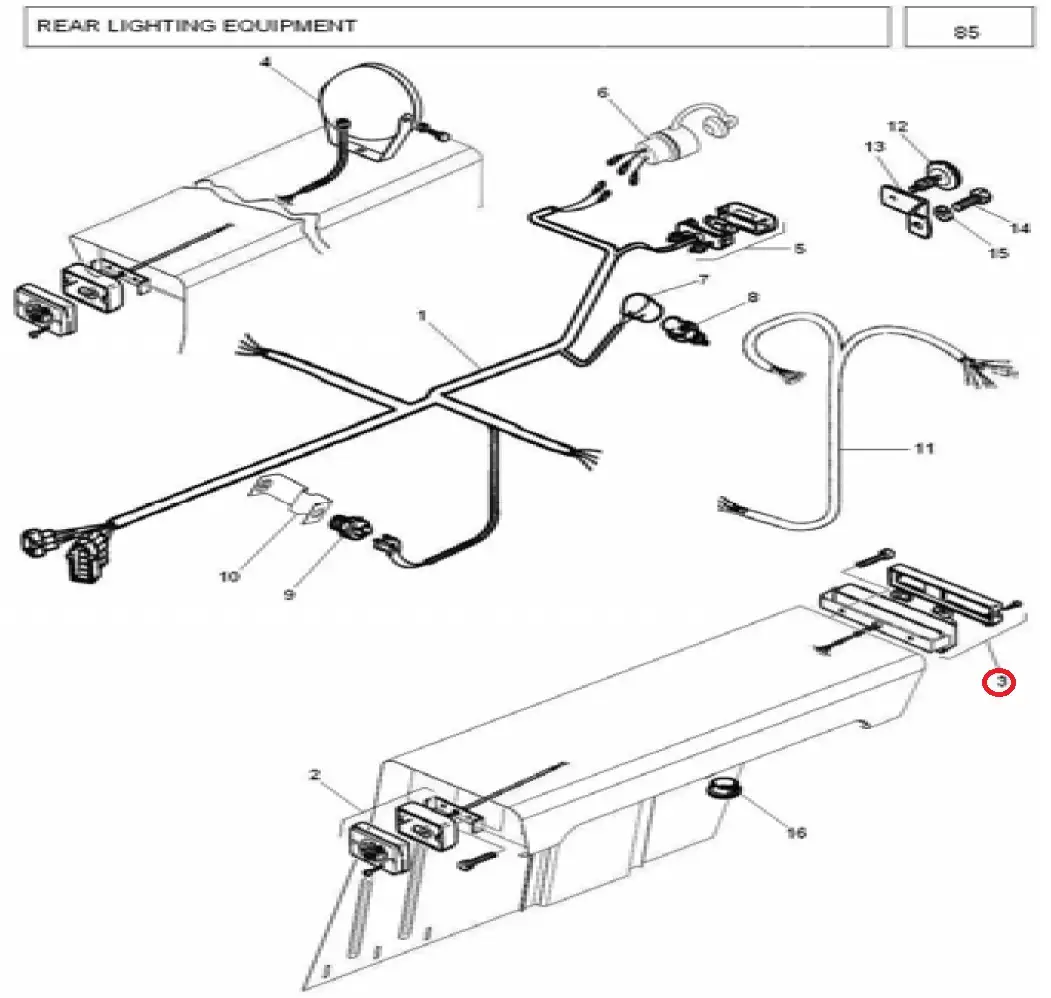 REAR LIGHTING EQUIPMENT

85

4
6
12
13
14
15
5
7
8
1
11
10
9
3
2
16